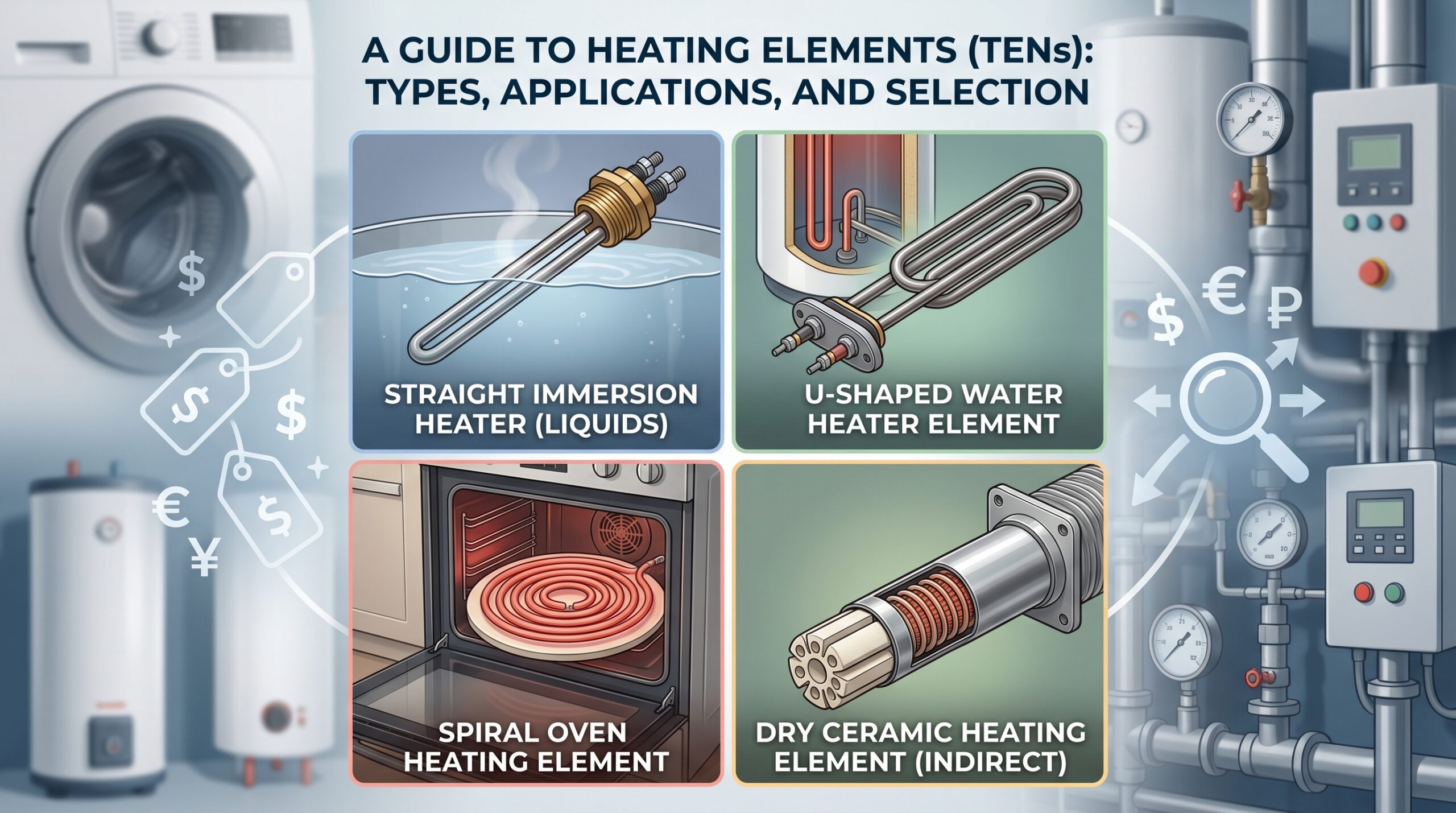 A GUIDE TO HEATING ELEMENTS (TENs): TYPES, APPLICATIONS, AND SELECTION

STRAIGHT IMMERSION HEATER (LIQUIDS)

U-SHAPED WATER HEATER ELEMENT

SPIRAL OVEN HEATING ELEMENT

DRY CERAMIC HEATING ELEMENT (INDIRECT)

$
$
$
$
€
¥
$
€
₽