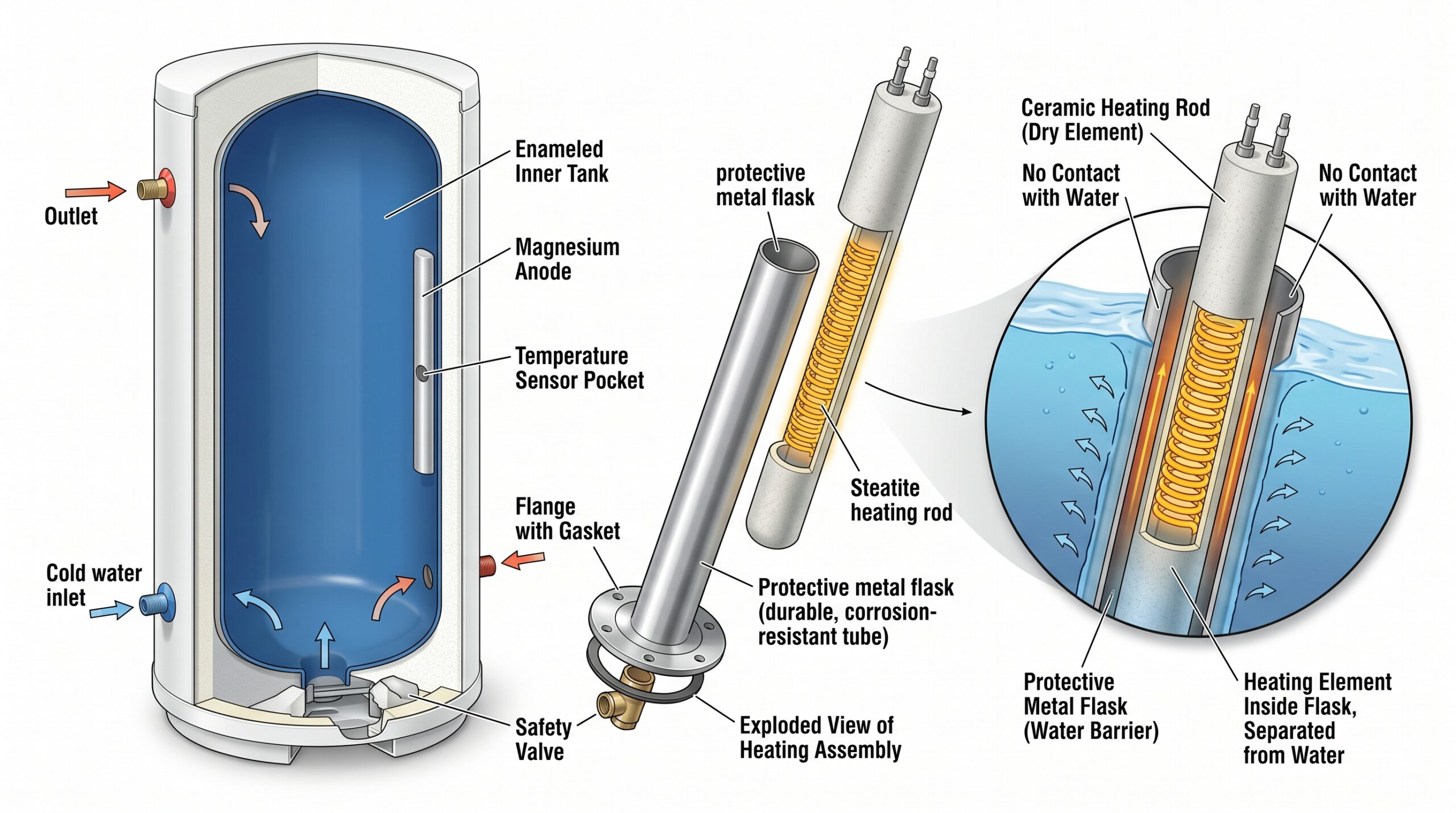 Outlet

Cold water inlet

Enameled Inner Tank

Magnesium Anode

Temperature Sensor Pocket

Flange with Gasket

Safety Valve

protective metal flask

Steatite heating rod

Protective metal flask (durable, corrosion-resistant tube)

Exploded View of Heating Assembly

Ceramic Heating Rod (Dry Element)

No Contact with Water

No Contact with Water

Protective Metal Flask (Water Barrier)

Heating Element Inside Flask, Separated from Water