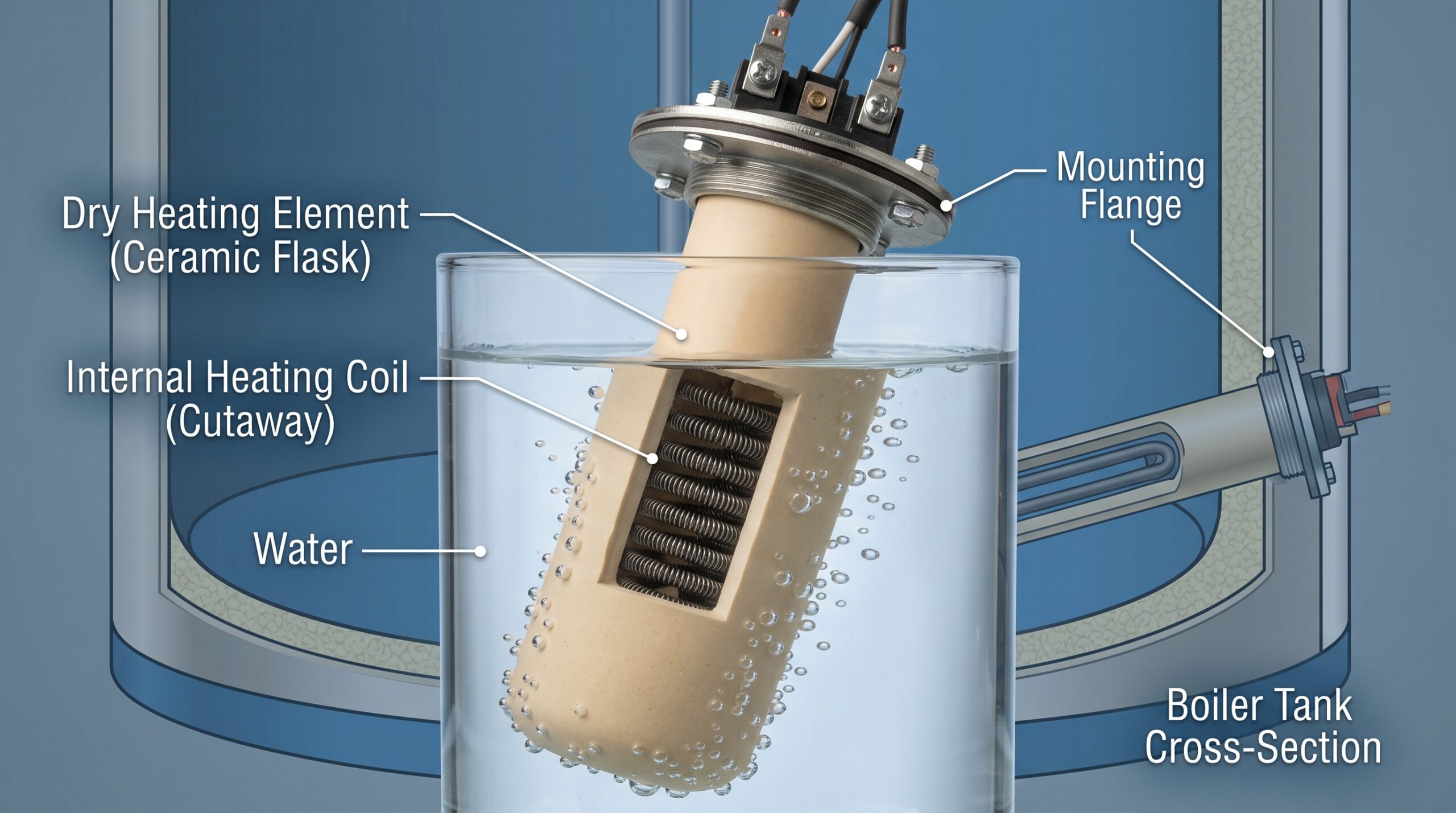 Dry Heating Element
(Ceramic Flask)

Mounting
Flange

Internal Heating Coil
(Cutaway)

Water

Boiler Tank
Cross-Section